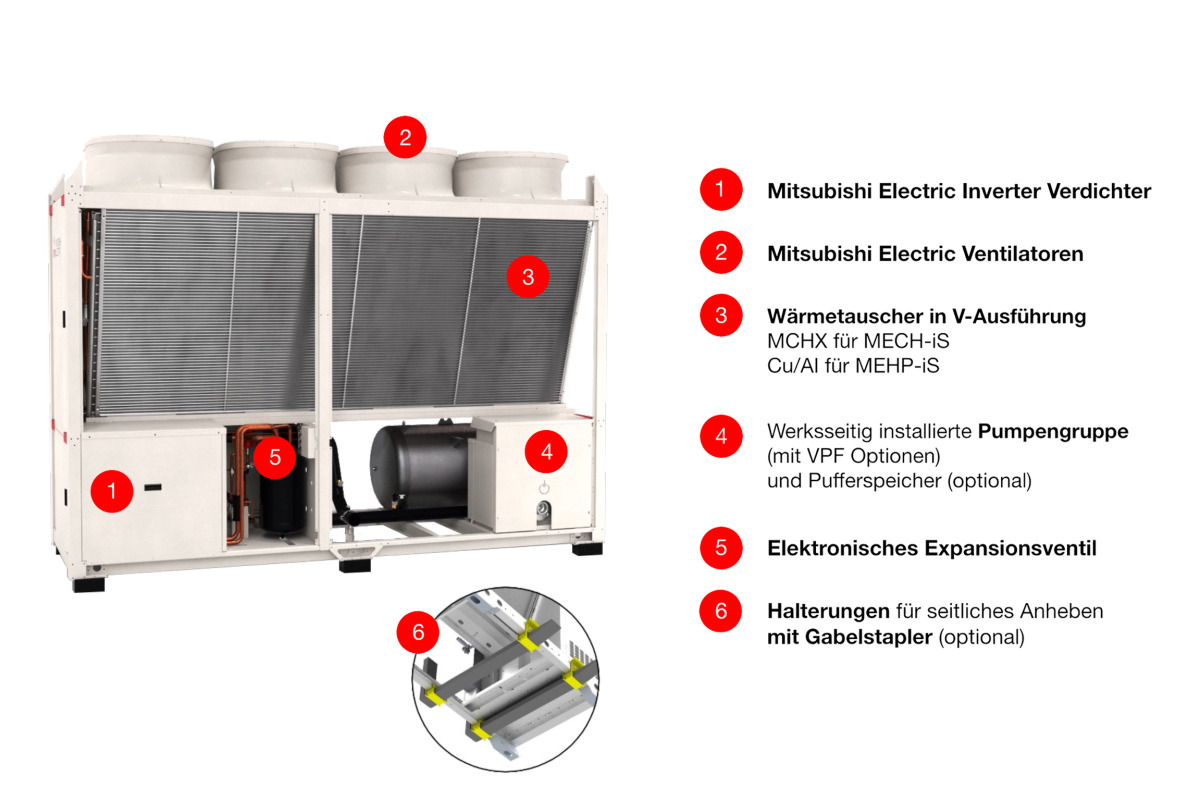 2

3

5

4

1

6

1 Mitsubishi Electric Inverter Verdichter

2 Mitsubishi Electric Ventilatoren

3 Wärmetauscher in V-Ausführung
MCHX für MECH-iS
Cu/Al für MEHP-iS

4 Werksseitig installierte Pumpengruppe (mit VPF Optionen) und Pufferspeicher (optional)

5 Elektronisches Expansionsventil

6 Halterungen für seitliches Anheben mit Gabelstapler (optional)