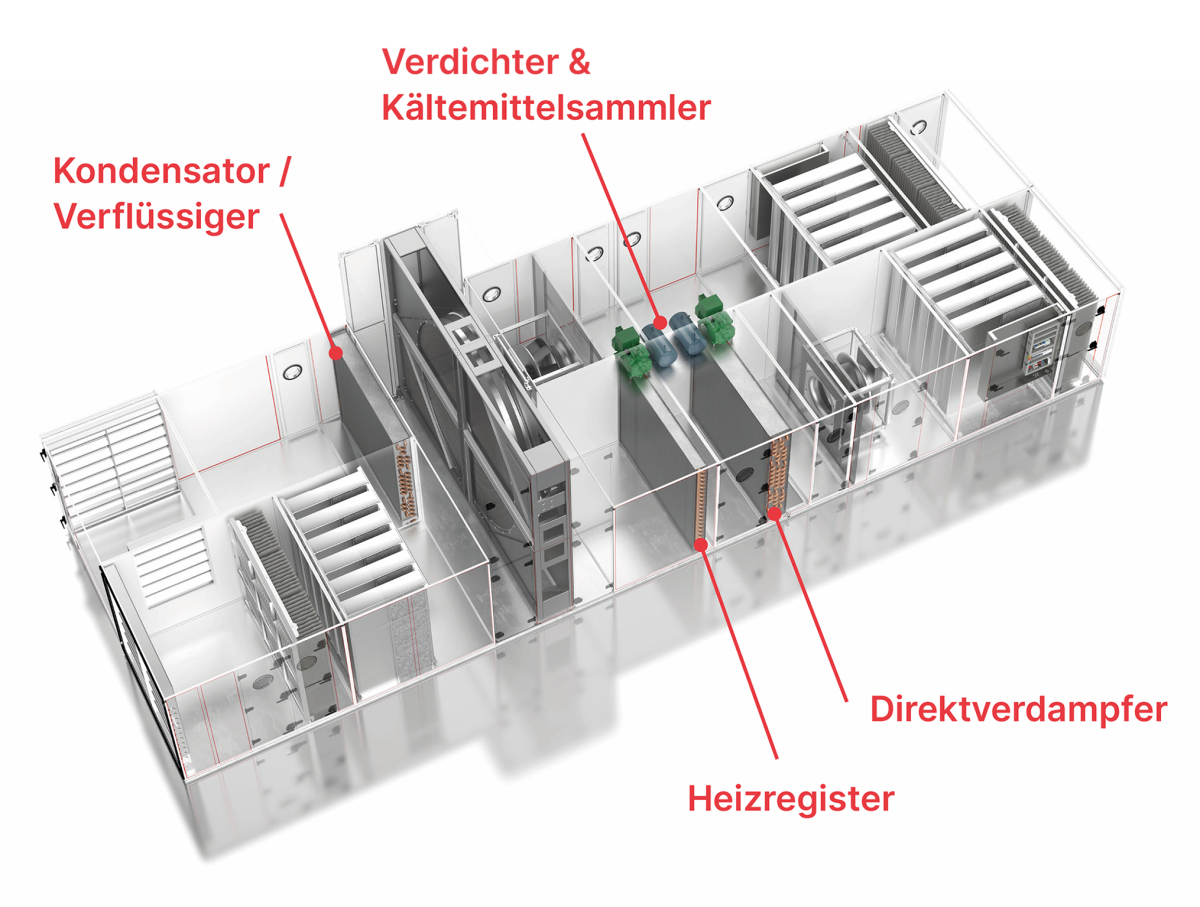 Verdichter & Kältemittelsammler

Kondensator / Verflüssiger

Direktverdampfer

Heizregister